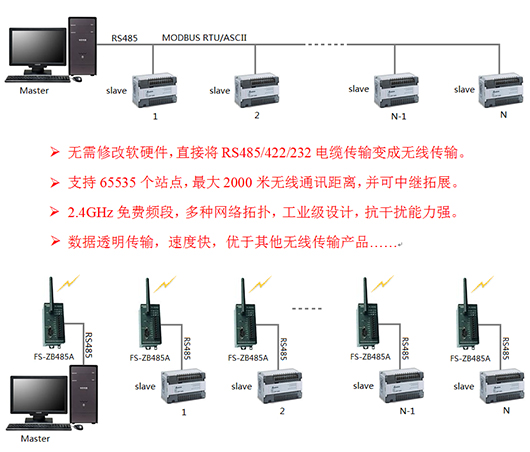 RS485 MODBUS RTU/ASCII

Master

slave 1

slave 2

slave N-1

slave N

➢ 无需修改软硬件，直接将 RS485/422/232 电缆传输变成无线传输。

➢ 支持 65535 个站点，最大 2000 米无线通讯距离，并可中继拓展。

➢ 2.4GHz 免费频段，多种网络拓扑，工业级设计，抗干扰能力强。

➢ 数据透明传输，速度快，优于其他无线传输产品……

FS-ZB485A RS485

Master

FS-ZB485A RS485 slave 1

FS-ZB485A RS485 slave 2

FS-ZB485A RS485 slave N-1

FS-ZB485A RS485 slave N